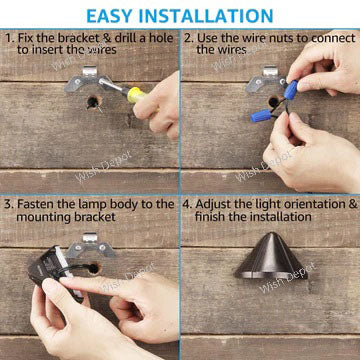 EASY INSTALLATION

1. Fix the bracket & drill a hole to insert the wires

Wish Depot

Wish Depot

2. Use the wire nuts to connect the wires

Wish Depot

Wish Depot

3. Fasten the lamp body to the mounting bracket

Wish Depot

4. Adjust the light orientation & finish the installation

Wish Depot