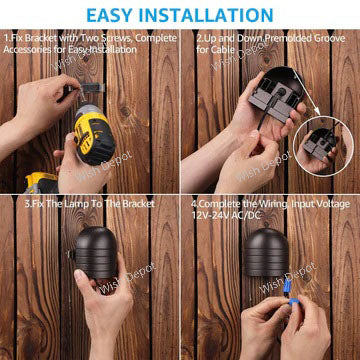 EASY INSTALLATION

1.Fix Bracket with Two Screws, Complete Accessories for Easy Installation

Wish Depot

Wish Depot

2.Up and Down Premolded Groove for Cable

Wish Depot

Wish Depot

3.Fix The Lamp To The Bracket

Wish Depot

4.Complete the Wiring, Input Voltage 12V-24V AC/DC

Wish Depot