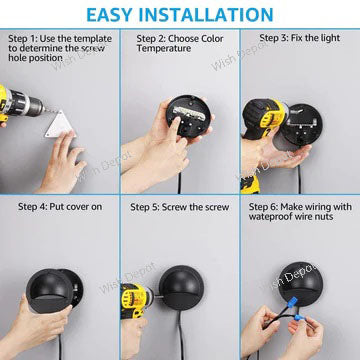 EASY INSTALLATION

Step 1: Use the template to determine the screw hole position

Wish Depot

Step 2: Choose Color Temperature

Wish Depot

Step 3: Fix the light

Wish Depot

Wish Depot

Step 4: Put cover on

Step 5: Screw the screw

Wish Depot

Step 6: Make wiring with wateproof wire nuts

Wish Depot