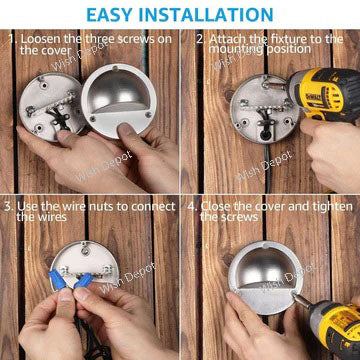 EASY INSTALLATION

1. Loosen the three screws on the cover

Wish Depot

Wish Depot

2. Attach the fixture to the mounting position

Wish Depot

DEWALT

Wish Depot

3. Use the wire nuts to connect the wires

Wish Depot

4. Close the cover and tighten the screws

Wish Depot