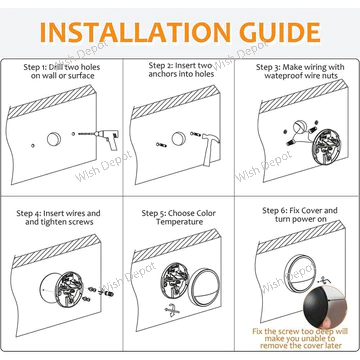 INSTALLATION GUIDE

Step 1: Drill two holes on wall or surface

Step 2: Insert two anchors into holes

Step 3: Make wiring with wateproof wire nuts

Step 4: Insert wires and and tighten screws

Step 5: Choose Color Temperature

Step 6: Fix Cover and turn power on

Fix the screw too deep will make you unable to remove the cover later

Wish Depot
Wish Depot
Wish Depot
Wish Depot
Wish Depot
Wish Depot